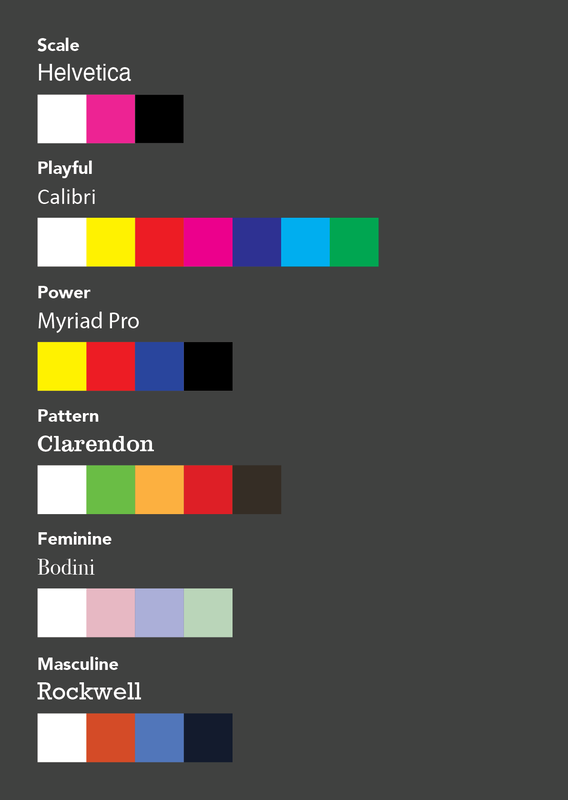 Scale
Helvetica

Playful
Calibri

Power
Myriad Pro

Pattern
Clarendon

Feminine
Bodini

Masculine
Rockwell